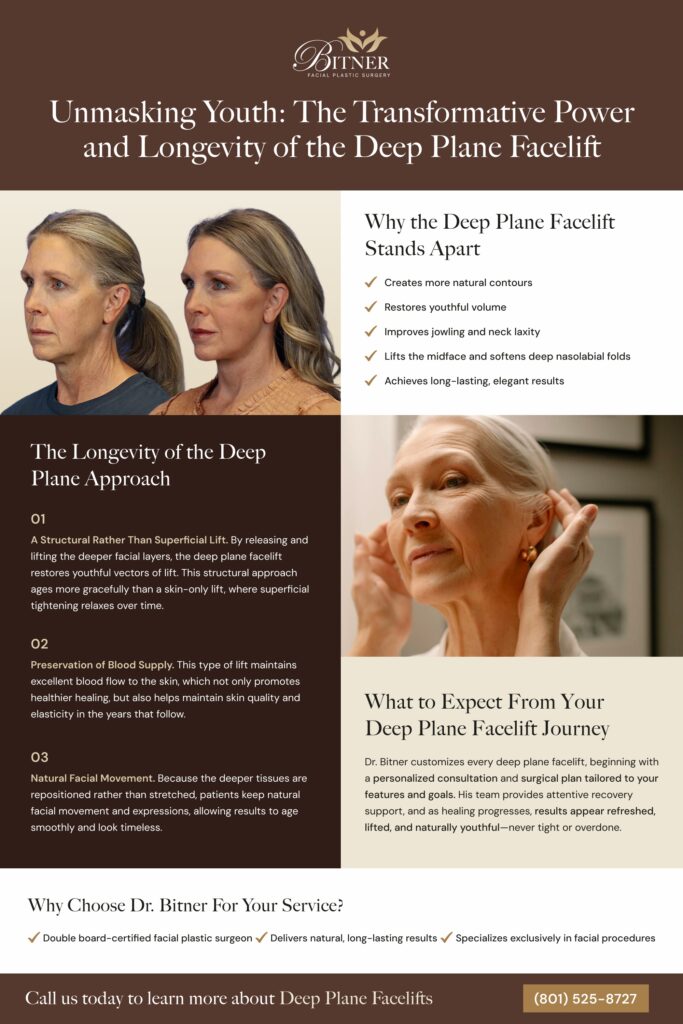 BITNER
FACIAL PLASTIC SURGERY

Unmasking Youth: The Transformative Power and Longevity of the Deep Plane Facelift

Why the Deep Plane Facelift Stands Apart

Creates more natural contours
Restores youthful volume
Improves jowling and neck laxity
Lifts the midface and softens deep nasolabial folds
Achieves long-lasting, elegant results

The Longevity of the Deep Plane Approach

01
A Structural Rather Than Superficial Lift. By releasing and lifting the deeper facial layers, the deep plane facelift restores youthful vectors of lift. This structural approach ages more gracefully than a skin-only lift, where superficial tightening relaxes over time.

02
Preservation of Blood Supply. This type of lift maintains excellent blood flow to the skin, which not only promotes healthier healing, but also helps maintain skin quality and elasticity in the years that follow.

03
Natural Facial Movement. Because the deeper tissues are repositioned rather than stretched, patients keep natural facial movement and expressions, allowing results to age smoothly and look timeless.

What to Expect From Your Deep Plane Facelift Journey

Dr. Bitner customizes every deep plane facelift, beginning with a personalized consultation and surgical plan tailored to your features and goals. His team provides attentive recovery support, and as healing progresses, results appear refreshed, lifted, and naturally youthful—never tight or overdone.

Why Choose Dr. Bitner For Your Service?

Double board-certified facial plastic surgeon
Delivers natural, long-lasting results
Specializes exclusively in facial procedures

Call us today to learn more about Deep Plane Facelifts

(801) 525-8727